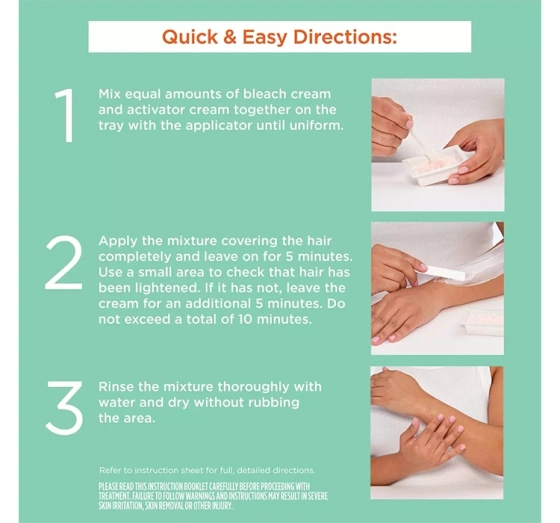 Quick & Easy Directions:

1

Mix equal amounts of bleach cream and activator cream together on the tray with the applicator until uniform.

2

Apply the mixture covering the hair completely and leave on for 5 minutes. Use a small area to check that hair has been lightened. If it has not, leave the cream for an additional 5 minutes. Do not exceed a total of 10 minutes.

3

Rinse the mixture thoroughly with water and dry without rubbing the area.

Refer to instruction sheet for full, detailed directions.

PLEASE READ THIS INSTRUCTION BOOKLET CAREFULLY BEFORE PROCEEDING WITH TREATMENT. FAILURE TO FOLLOW WARNINGS AND INSTRUCTIONS MAY RESULT IN SEVERE SKIN IRRITATION, SKIN REMOVAL OR OTHER INJURY.